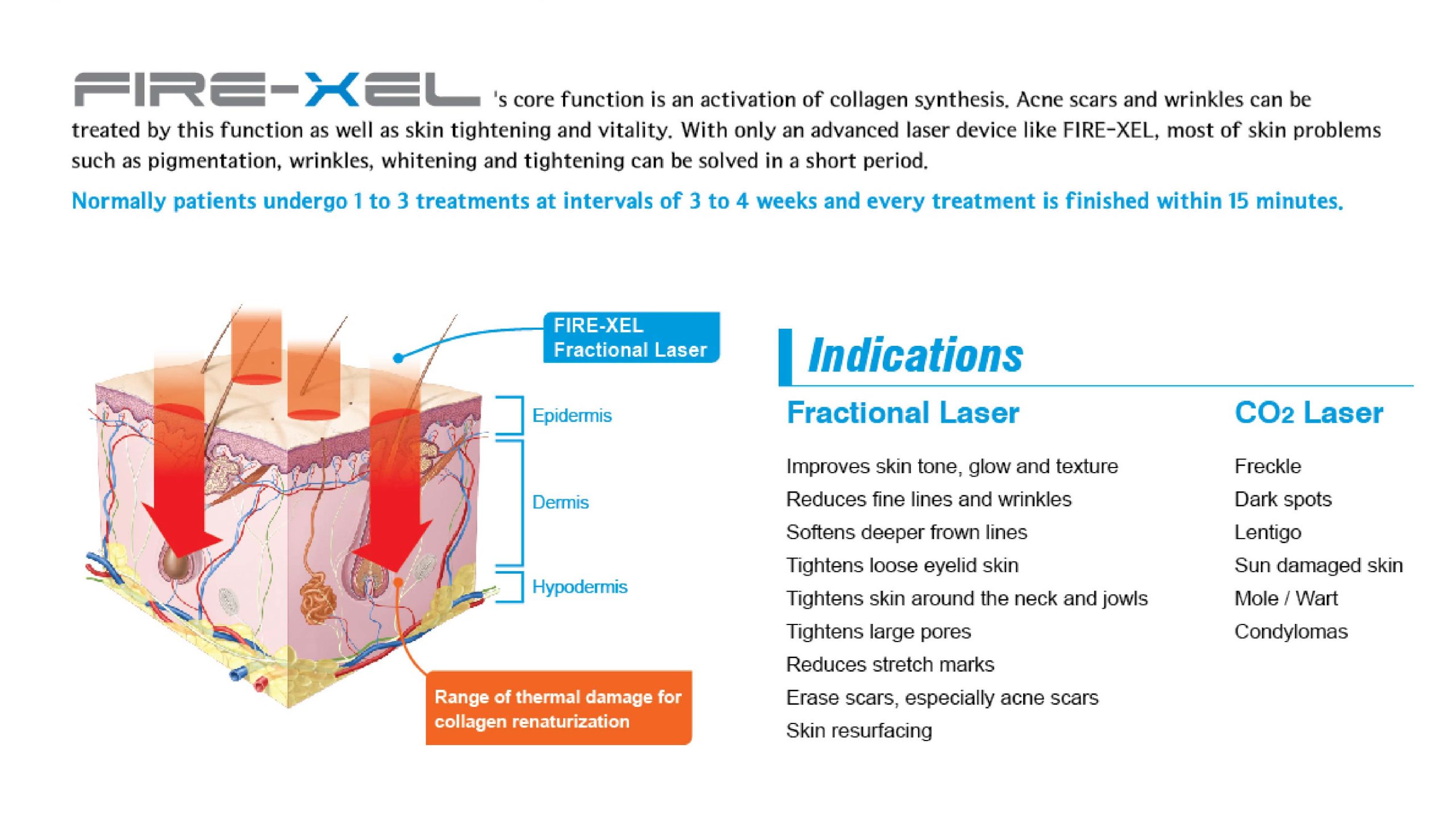 FIRE-XEL 's core function is an activation of collagen synthesis. Acne scars and wrinkles can be treated by this function as well as skin tightening and vitality. With only an advanced laser device like FIRE-XEL, most of skin problems such as pigmentation, wrinkles, whitening and tightening can be solved in a short period.

Normally patients undergo 1 to 3 treatments at intervals of 3 to 4 weeks and every treatment is finished within 15 minutes.

FIRE-XEL Fractional Laser

Epidermis

Dermis

Hypodermis

Range of thermal damage for collagen renaturization

Indications

Fractional Laser

Improves skin tone, glow and texture
Reduces fine lines and wrinkles
Softens deeper frown lines
Tightens loose eyelid skin
Tightens skin around the neck and jowls
Tightens large pores
Reduces stretch marks
Erase scars, especially acne scars
Skin resurfacing

$CO_2$ Laser

Freckle
Dark spots
Lentigo
Sun damaged skin
Mole / Wart
Condylomas